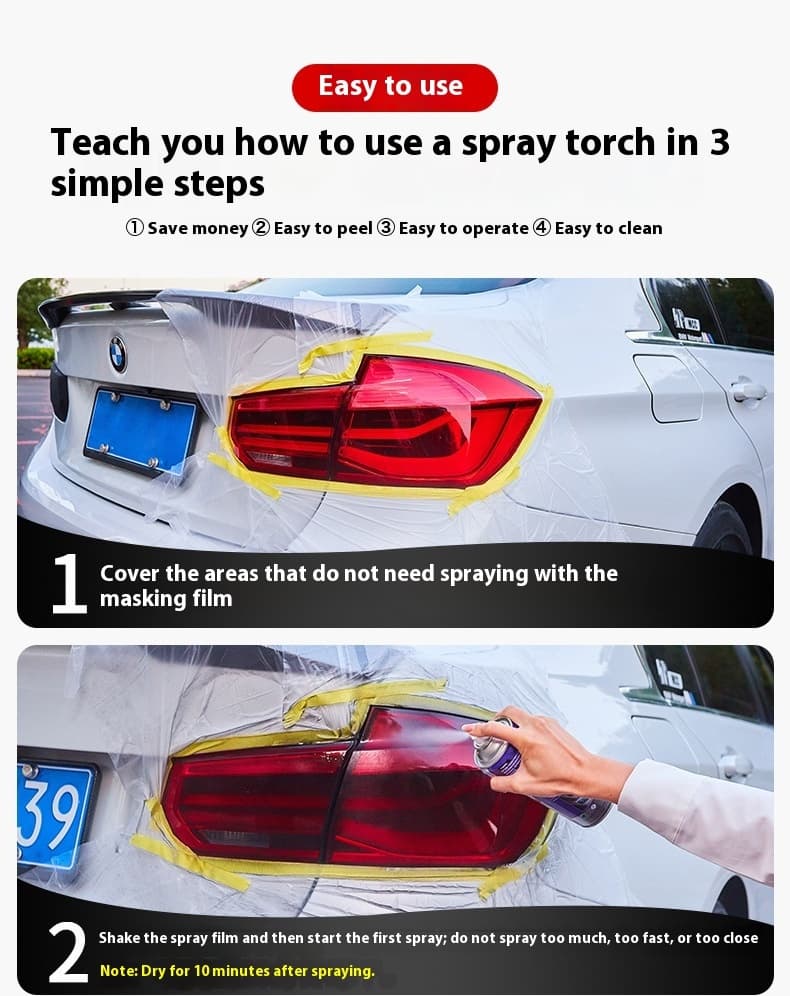 Easy to use

Teach you how to use a spray torch in 3 simple steps

① Save money ② Easy to peel ③ Easy to operate ④ Easy to clean

1 Cover the areas that do not need spraying with the masking film

39

2 Shake the spray film and then start the first spray; do not spray too much, too fast, or too close

Note: Dry for 10 minutes after spraying.